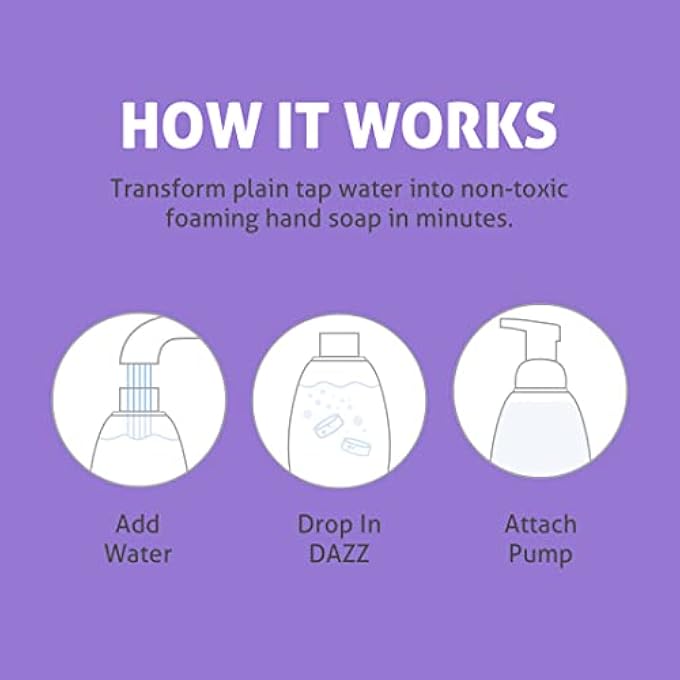 HOW IT WORKS

Transform plain tap water into non-toxic foaming hand soap in minutes.

Add Water

Drop In DAZZ

Attach Pump